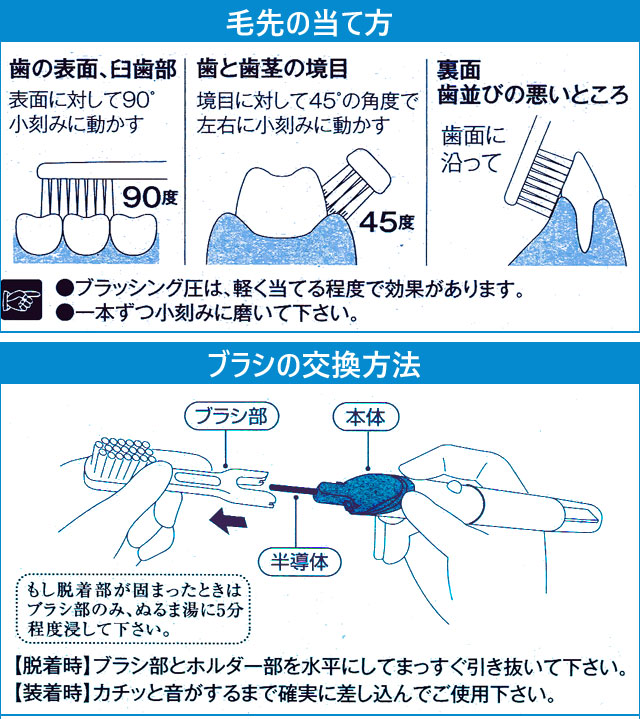 毛先の当て方

歯の表面、臼歯部
表面に対して90°
小刻みに動かす

90度

歯と歯茎の境目
境目に対して45°の角度で
左右に小刻みに動かす

45度

裏面
歯並びの悪いところ
歯面に
沿って

●ブラッシング圧は、軽く当てる程度で効果があります。
●一本ずつ小刻みに磨いて下さい。

ブラシの交換方法

ブラシ部
本体
半導体

もし脱着部が固まったときは
ブラシ部のみ、ぬるま湯に5分
程度浸して下さい。

【脱着時】ブラシ部とホルダー部を水平にしてまっすぐ引き抜いて下さい。
【装着時】カチッと音がするまで確実に差し込んでご使用下さい。